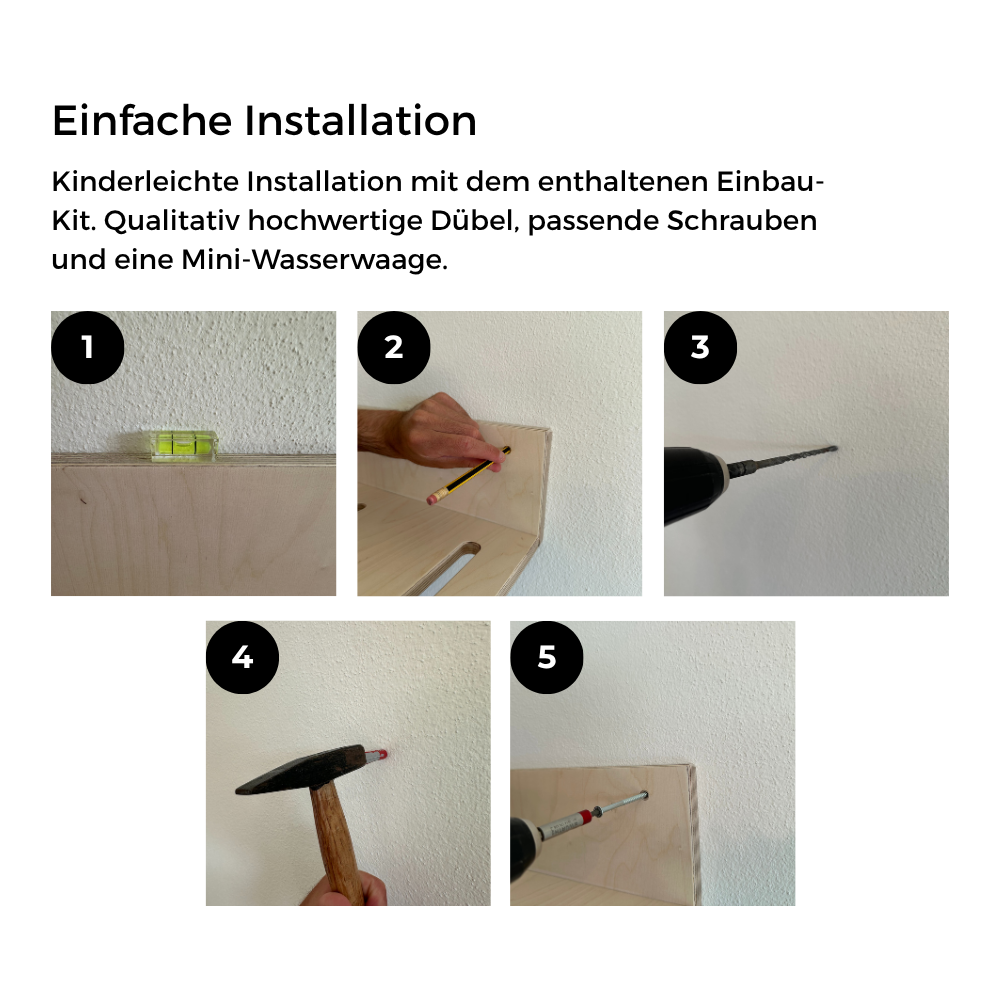 Einfache Installation

Kinderleichte Installation mit dem enthaltenen Einbau-Kit. Qualitativ hochwertige Dübel, passende Schrauben und eine Mini-Wasserwaage.

1

2

3

4

5