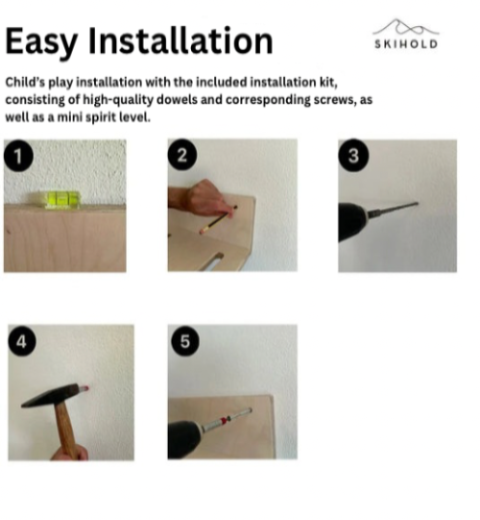 Easy Installation

SKIHOLD

Child's play installation with the included installation kit, consisting of high-quality dowels and corresponding screws, as well as a mini spirit level.

1

2

3

4

5